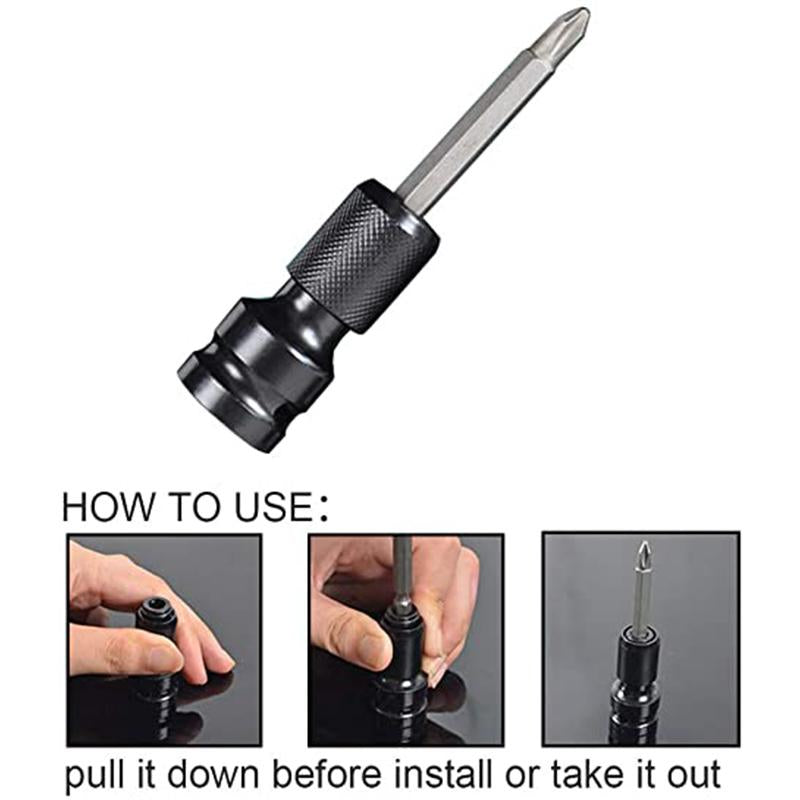 HOW TO USE:

pull it down before install or take it out